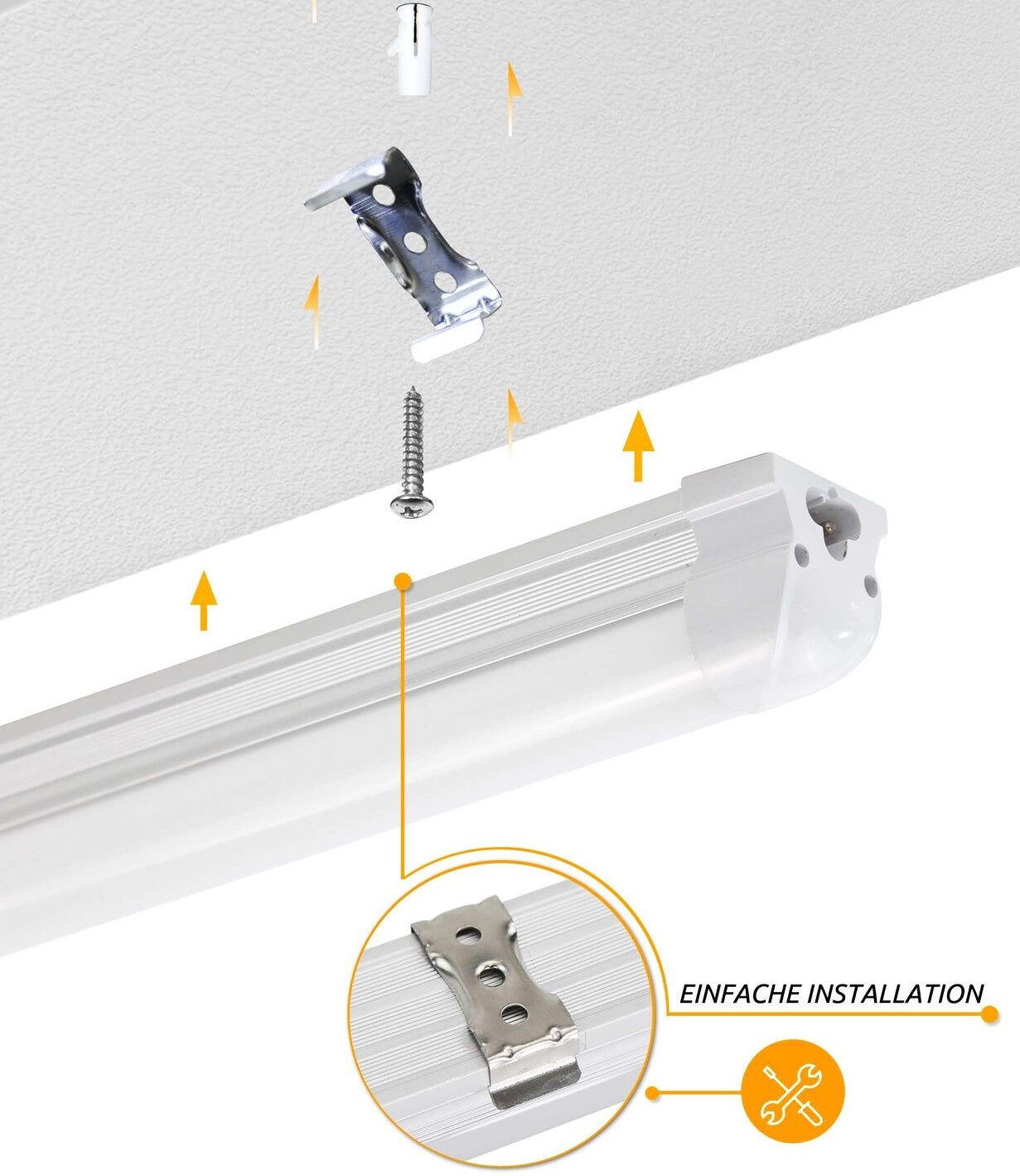 EINFACHE INSTALLATION