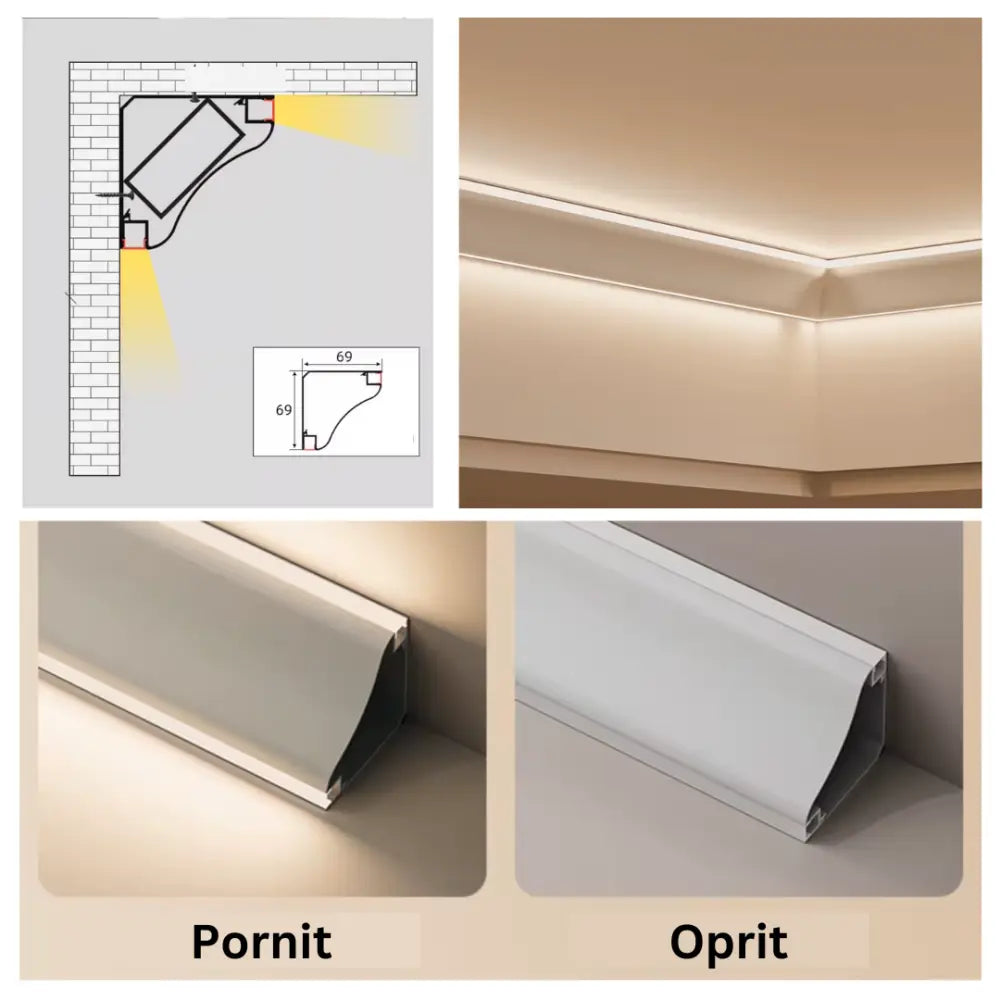 69

69

Pornit

Oprit