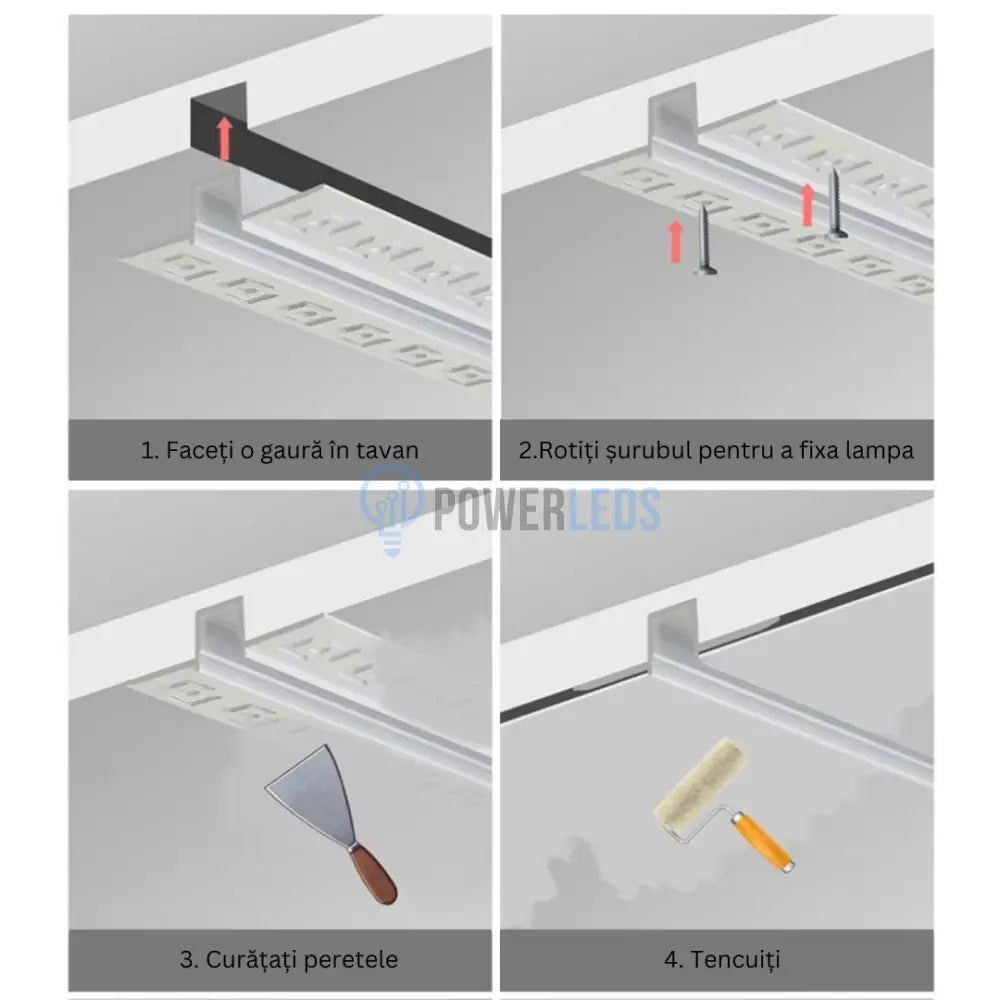 1. Faceți o gaură în tavan

2.Rotiți șurubul pentru a fixa lampa

POWERLEDS

3. Curățați peretele

4. Tencuiți