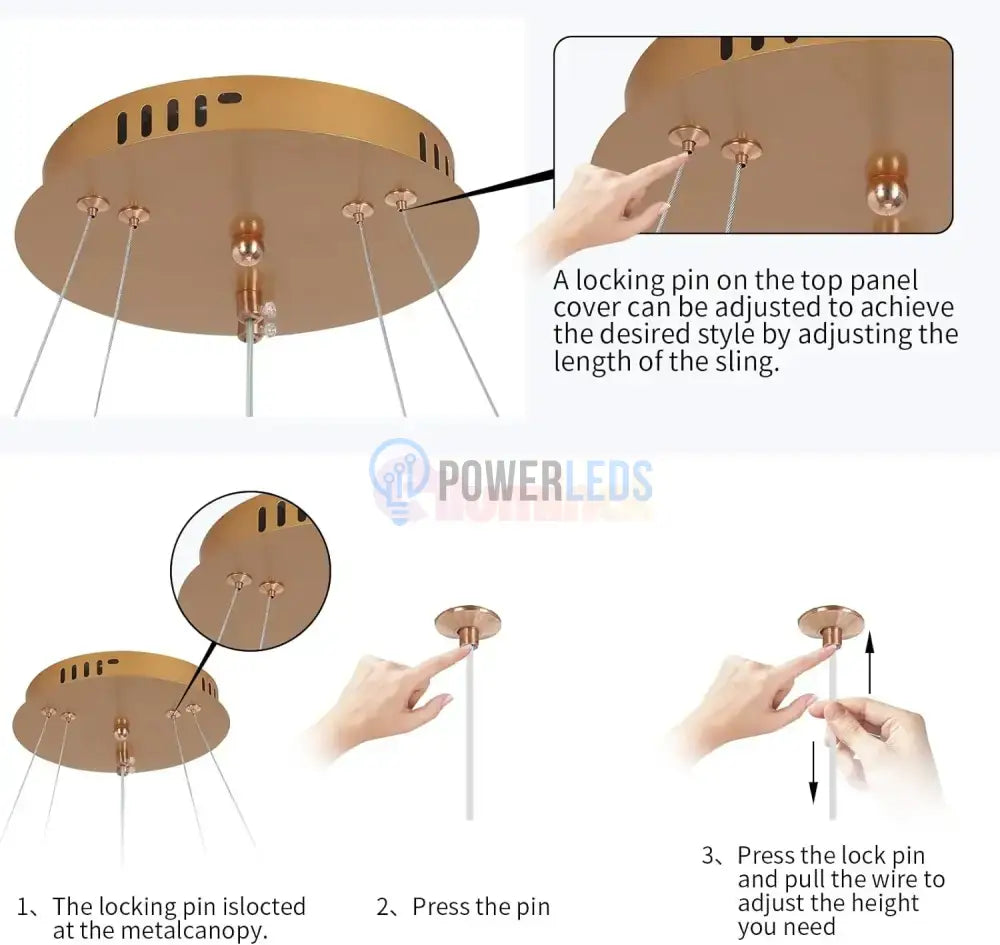 A locking pin on the top panel cover can be adjusted to achieve the desired style by adjusting the length of the sling.

POWERLEDS

1、The locking pin islocted at the metalcanopy.

2、Press the pin

3、Press the lock pin and pull the wire to adjust the height you need