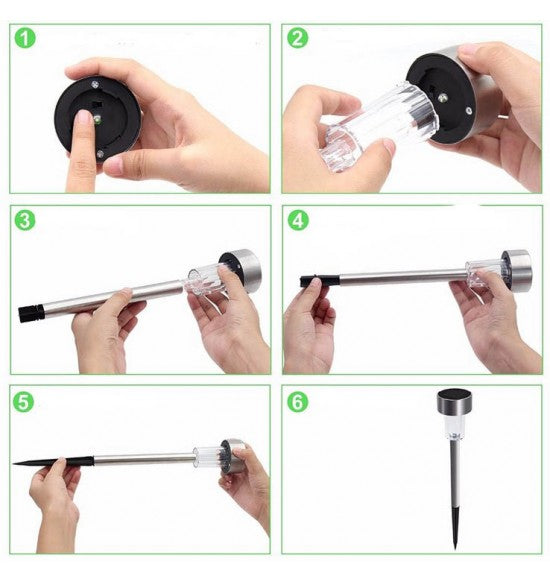 1
2
3
4
5
6