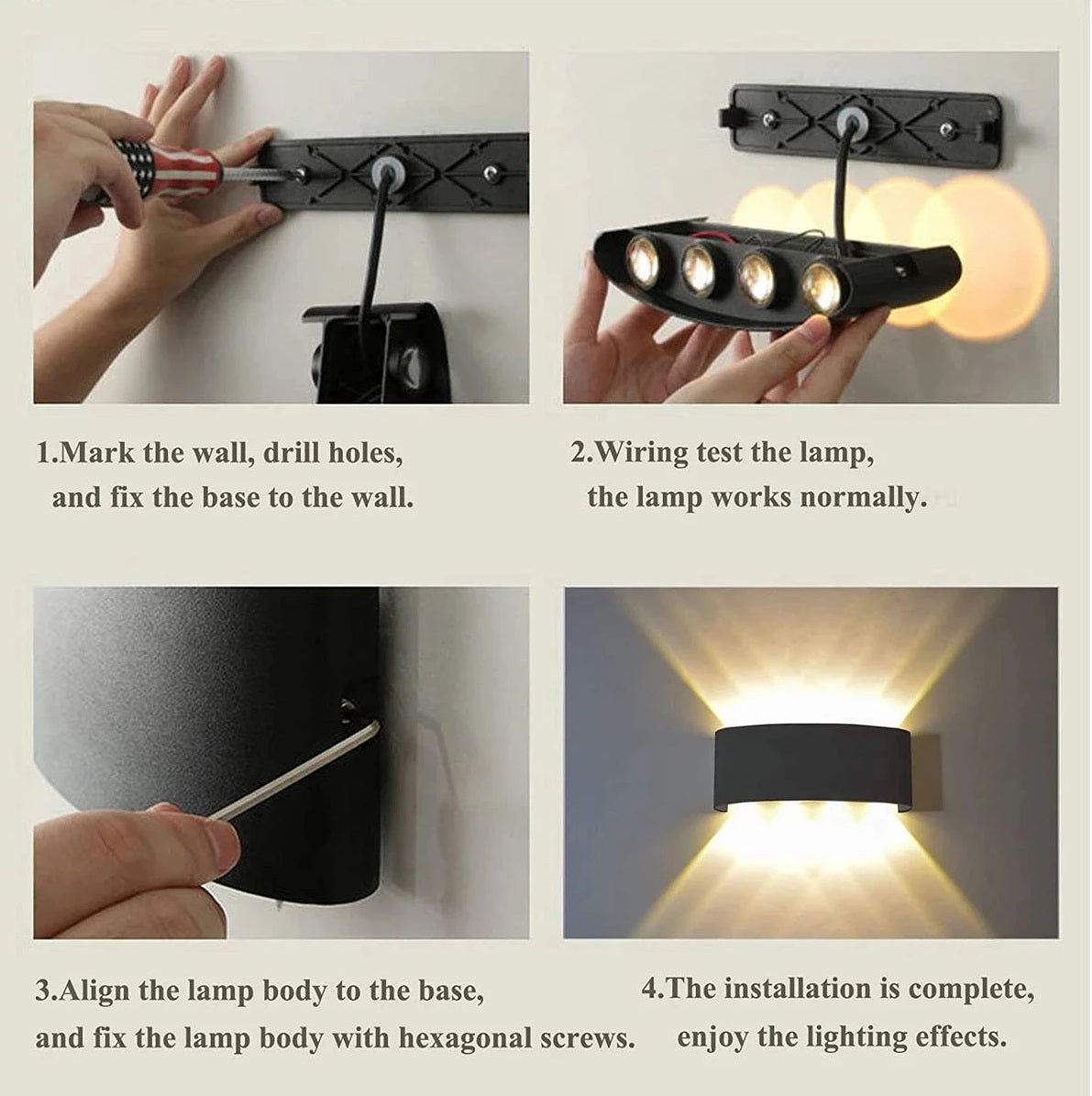 1.Mark the wall, drill holes, and fix the base to the wall.

2.Wiring test the lamp, the lamp works normally.

3.Align the lamp body to the base, and fix the lamp body with hexagonal screws.

4.The installation is complete, enjoy the lighting effects.