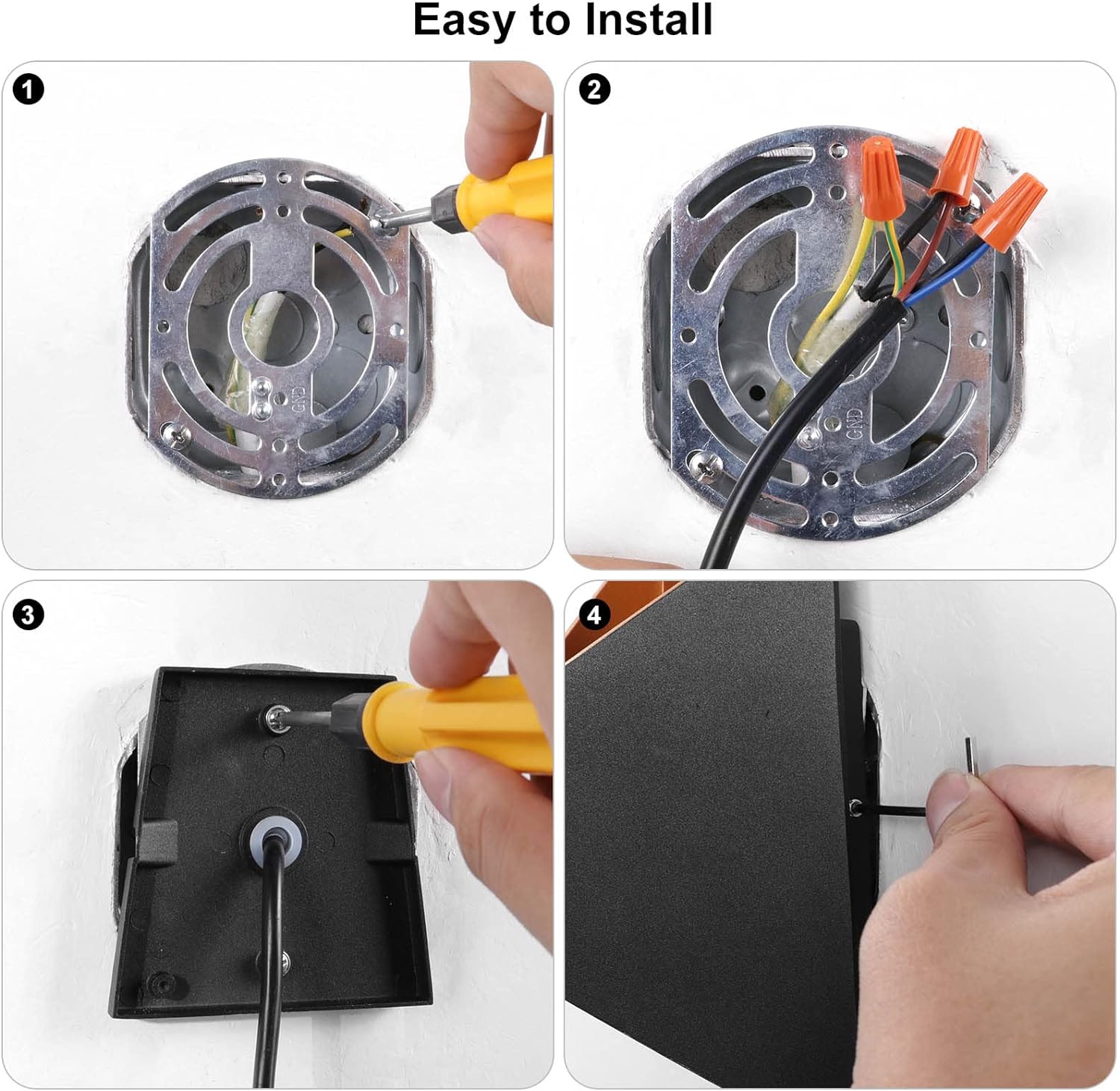 Easy to Install

1

GND

2

GND

3

4