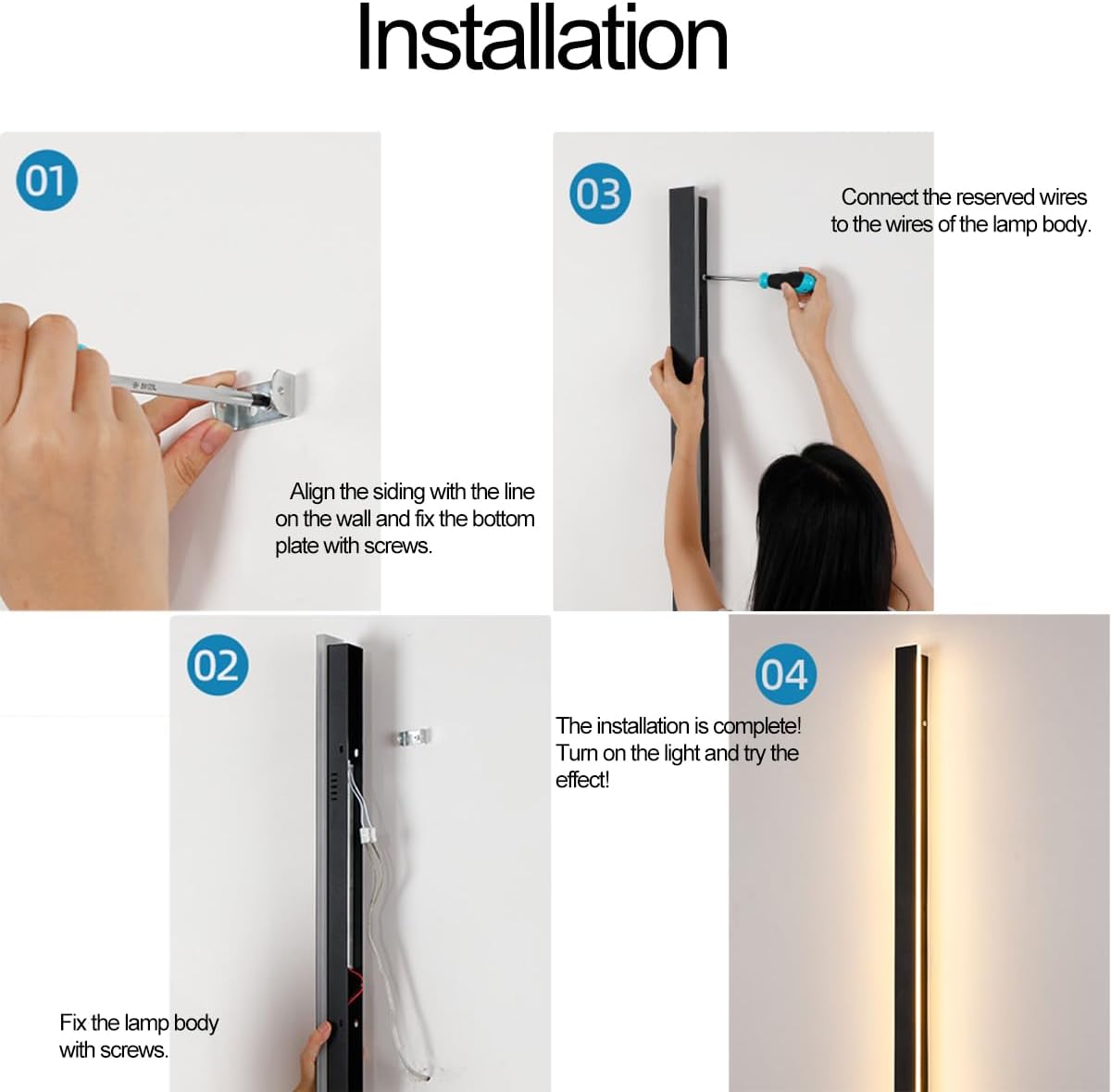 Installation

01

Align the siding with the line on the wall and fix the bottom plate with screws.

03

Connect the reserved wires to the wires of the lamp body.

02

Fix the lamp body with screws.

04

The installation is complete! Turn on the light and try the effect!