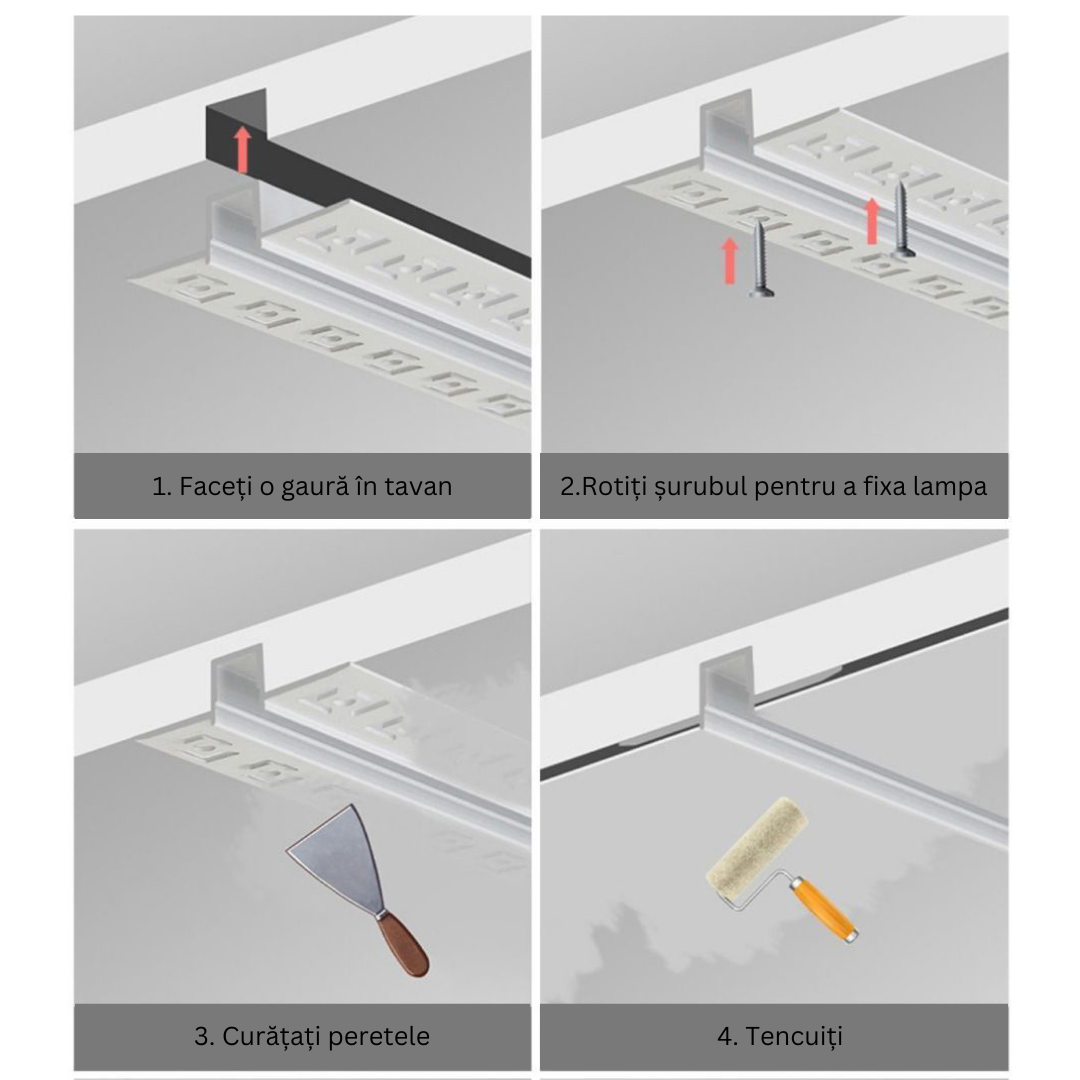 1. Faceți o gaură în tavan

2.Rotiți șurubul pentru a fixa lampa

3. Curățați peretele

4. Tencuiți